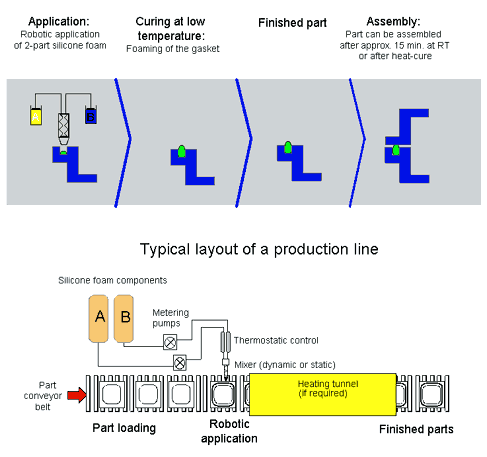 Application:
Robotic application of 2-part silicone foam

Curing at low temperature:
Foaming of the gasket

Finished part

Assembly:
Part can be assembled after approx. 15 min. at RT or after heat-cure

A

B

Typical layout of a production line

Silicone foam components

A

B

Metering pumps

Thermostatic control

Mixer (dynamic or static)

Part conveyor belt

Heating tunnel (if required)

Part loading

Robotic application

Finished parts